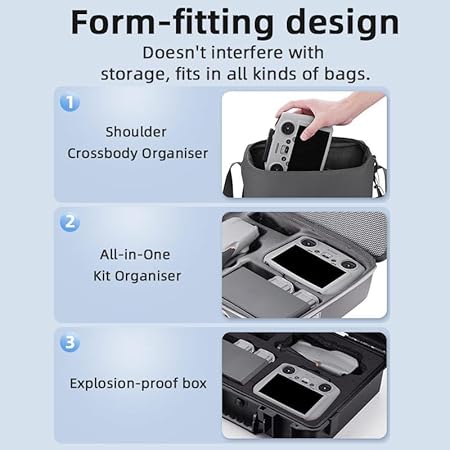 Form-fitting design

Doesn't interfere with storage, fits in all kinds of bags.

1

Shoulder Crossbody Organiser

2

All-in-One Kit Organiser

3

Explosion-proof box