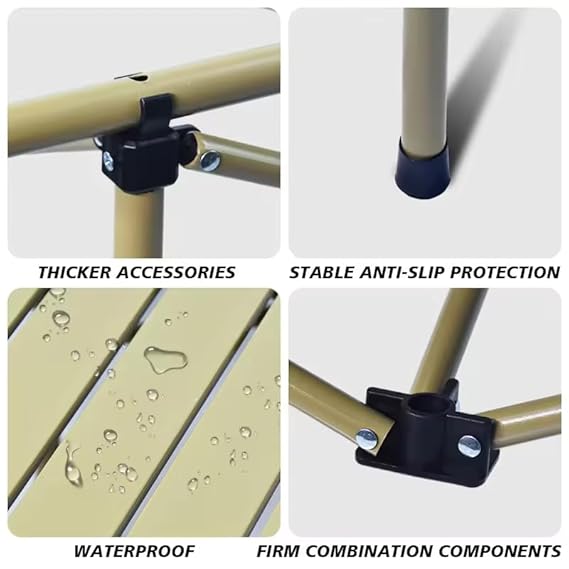 THICKER ACCESSORIES

STABLE ANTI-SLIP PROTECTION

WATERPROOF

FIRM COMBINATION COMPONENTS