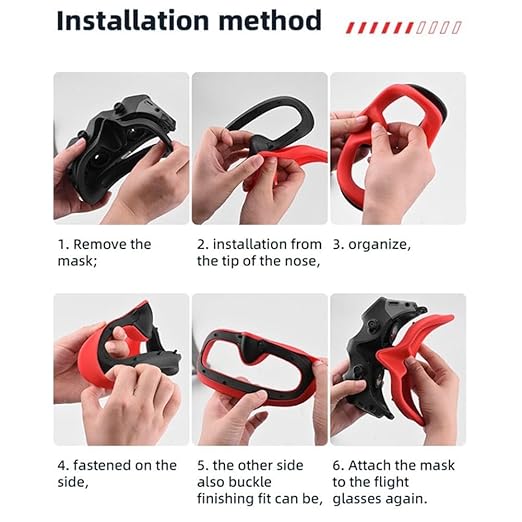 Installation method

1. Remove the mask;

2. installation from the tip of the nose,

3. organize,

4. fastened on the side,

5. the other side also buckle finishing fit can be,

6. Attach the mask to the flight glasses again.