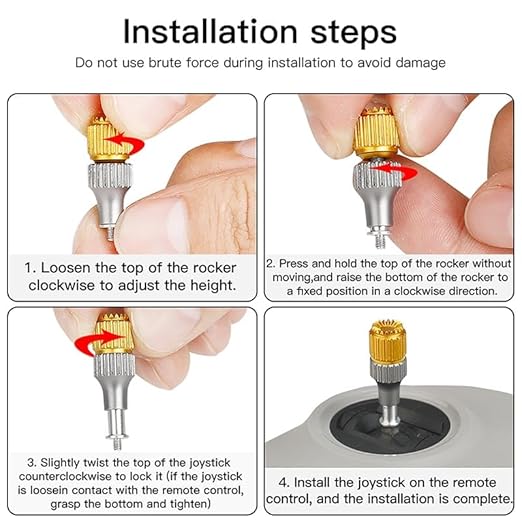 Installation steps

Do not use brute force during installation to avoid damage

1. Loosen the top of the rocker clockwise to adjust the height.

2. Press and hold the top of the rocker without moving,and raise the bottom of the rocker to a fixed position in a clockwise direction.

3. Slightly twist the top of the joystick counterclockwise to lock it (if the joystick is loosein contact with the remote control, grasp the bottom and tighten)

4. Install the joystick on the remote control, and the installation is complete.