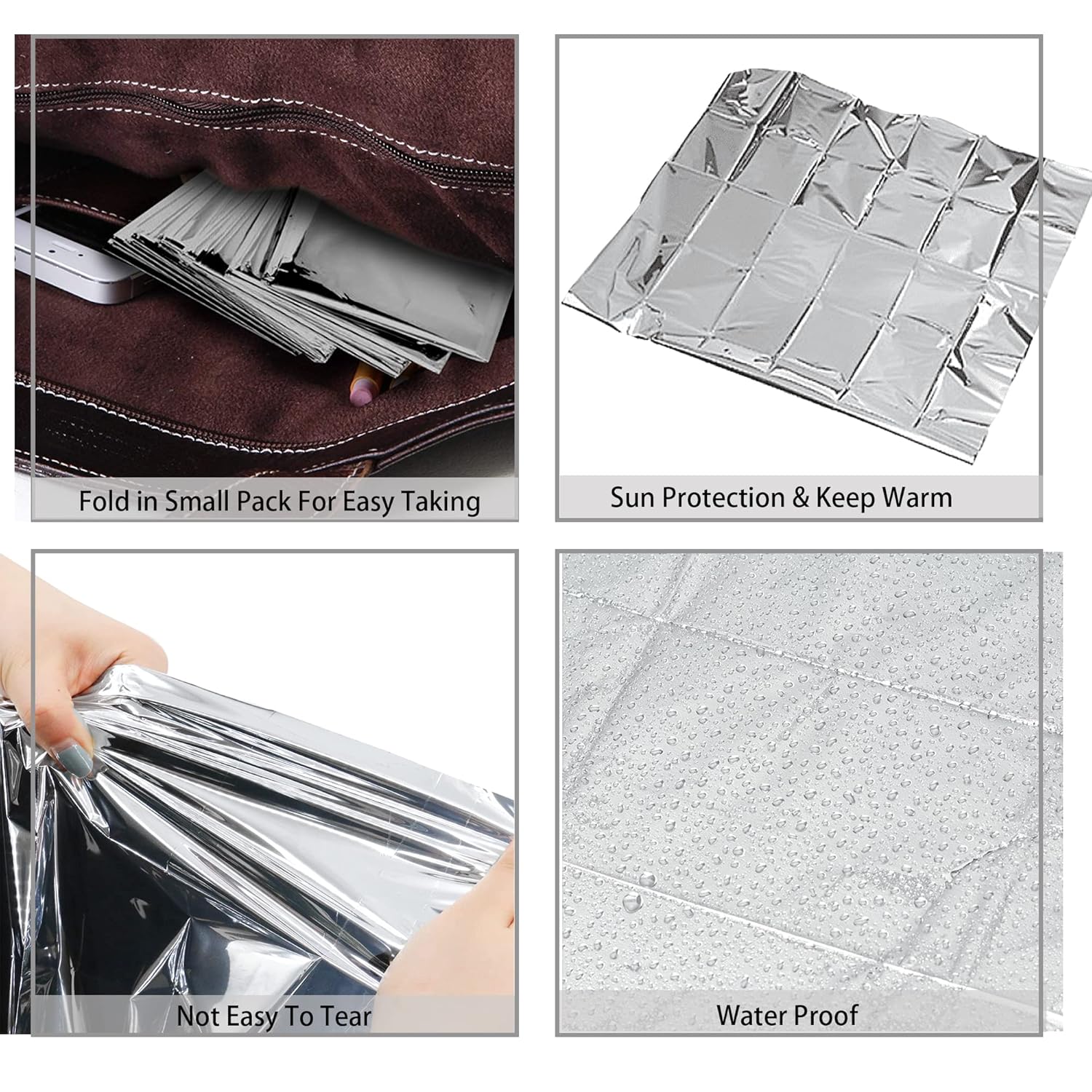 Fold in Small Pack For Easy Taking

Sun Protection & Keep Warm

Not Easy To Tear

Water Proof